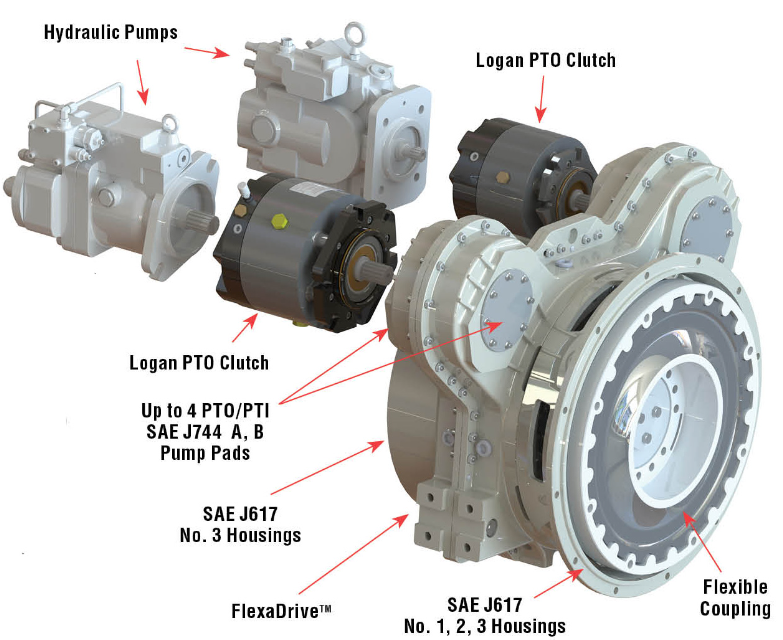 Hydraulic Pumps

Logan PTO Clutch

Logan PTO Clutch

Up to 4 PTO/PTI
SAE J744 A, B
Pump Pads

SAE J617
No. 3 Housings

FlexaDrive™

SAE J617
No. 1, 2, 3 Housings

Flexible
Coupling