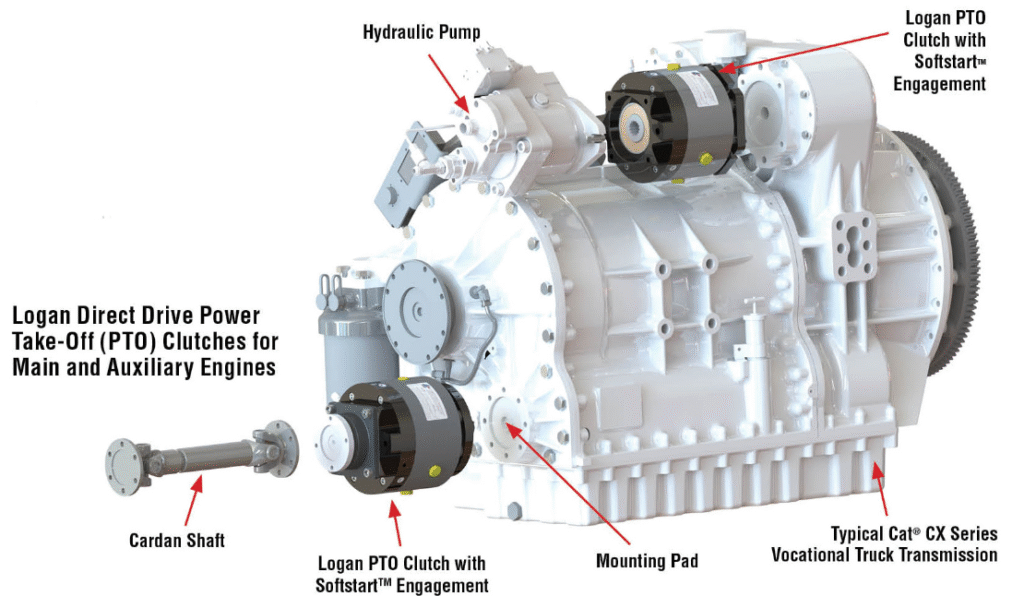 Hydraulic Pump

Logan PTO Clutch with Softstart™ Engagement

Logan Direct Drive Power Take-Off (PTO) Clutches for Main and Auxiliary Engines

Cardan Shaft

Logan PTO Clutch with Softstart™ Engagement

Mounting Pad

Typical Cat® CX Series Vocational Truck Transmission